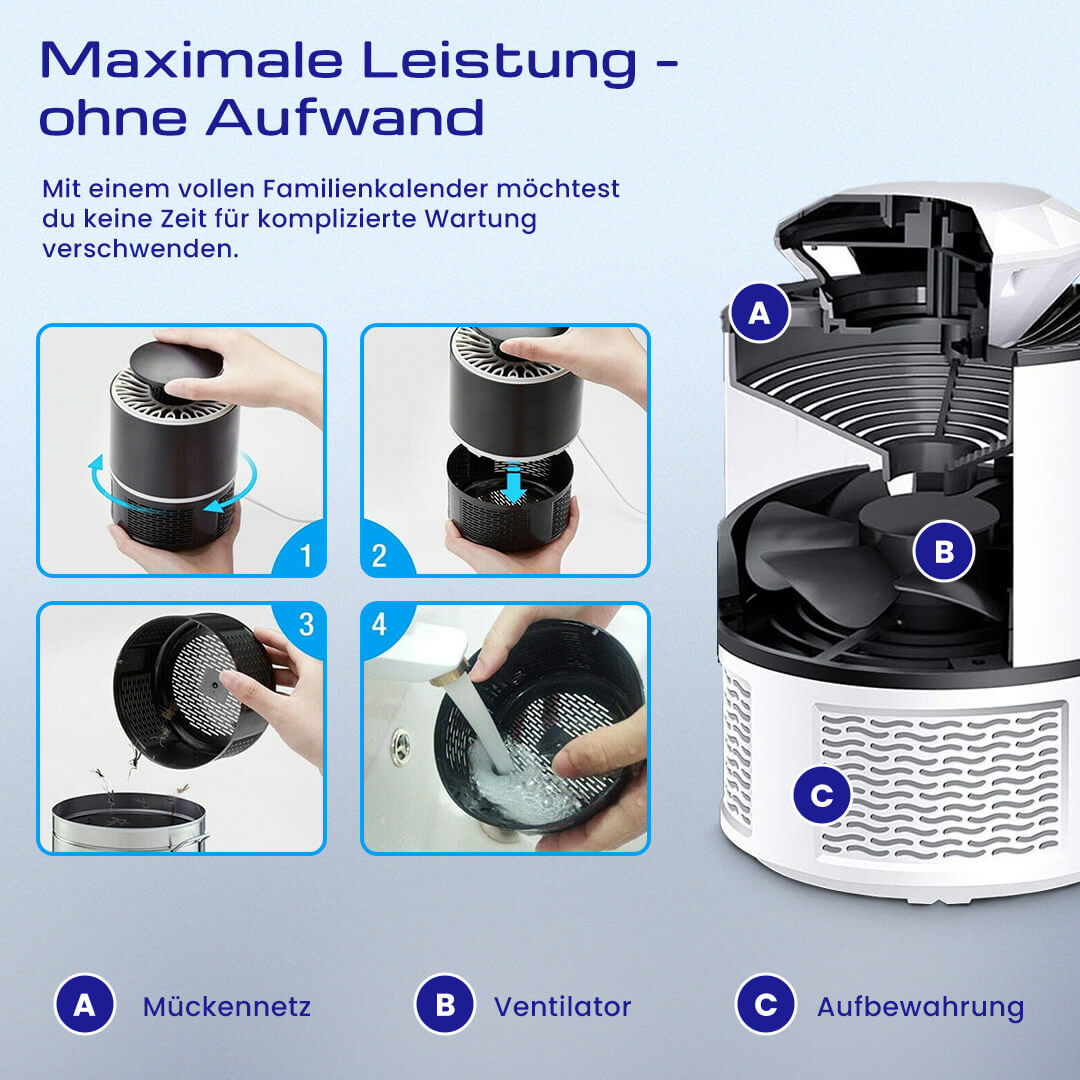 Maximale Leistung - ohne Aufwand

Mit einem vollen Familienkalender möchtest du keine Zeit für komplizierte Wartung verschwenden.

1

2

3

4

A

B

C

A Mückennetz

B Ventilator

C Aufbewahrung