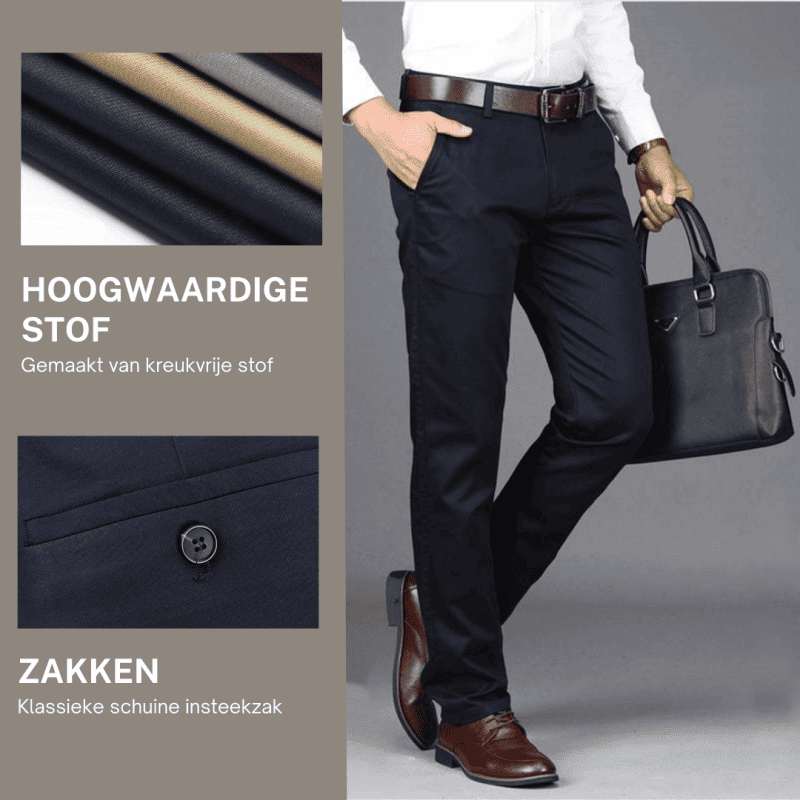 HOOGWAARDIGE STOF
Gemaakt van kreukvrije stof

ZAKKEN
Klassieke schuine insteekzak