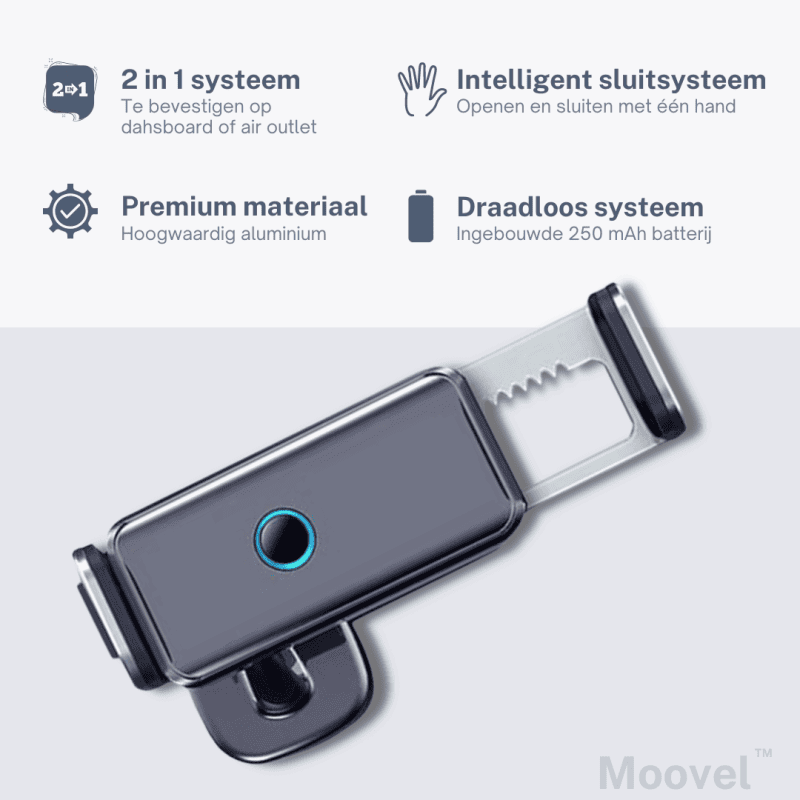 2⇨1

2 in 1 systeem
Te bevestigen op dahsboard of air outlet

Intelligent sluitsysteem
Openen en sluiten met één hand

Premium materiaal
Hoogwaardig aluminium

Draadloos systeem
Ingebouwde 250 mAh batterij

Moovel™