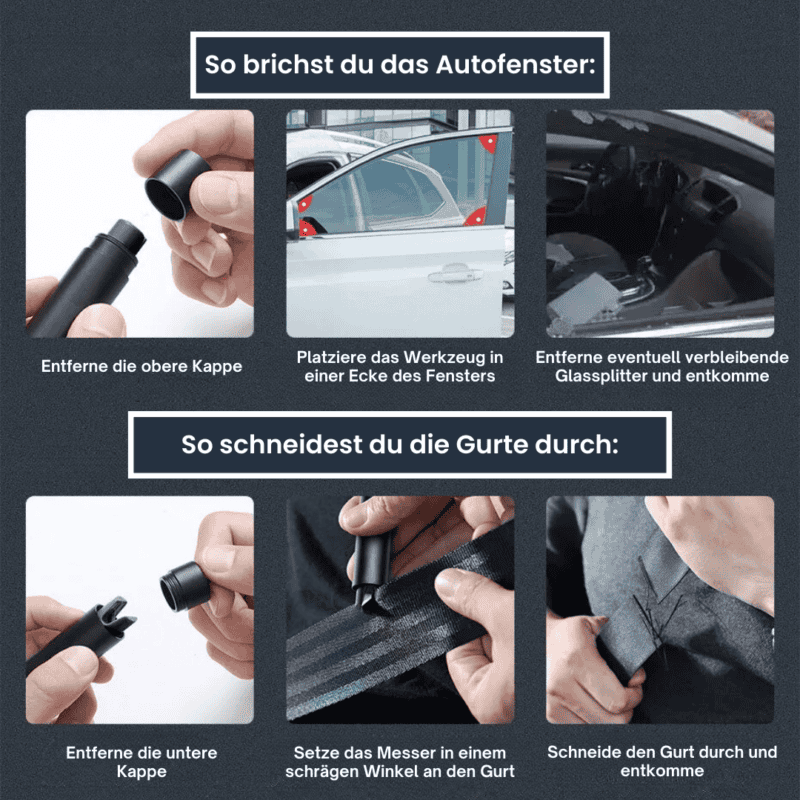 So brichst du das Autofenster:

Entferne die obere Kappe

Platziere das Werkzeug in einer Ecke des Fensters

Entferne eventuell verbleibende Glassplitter und entkomme

So schneidest du die Gurte durch:

Entferne die untere Kappe

Setze das Messer in einem schrägen Winkel an den Gurt

Schneide den Gurt durch und entkomme