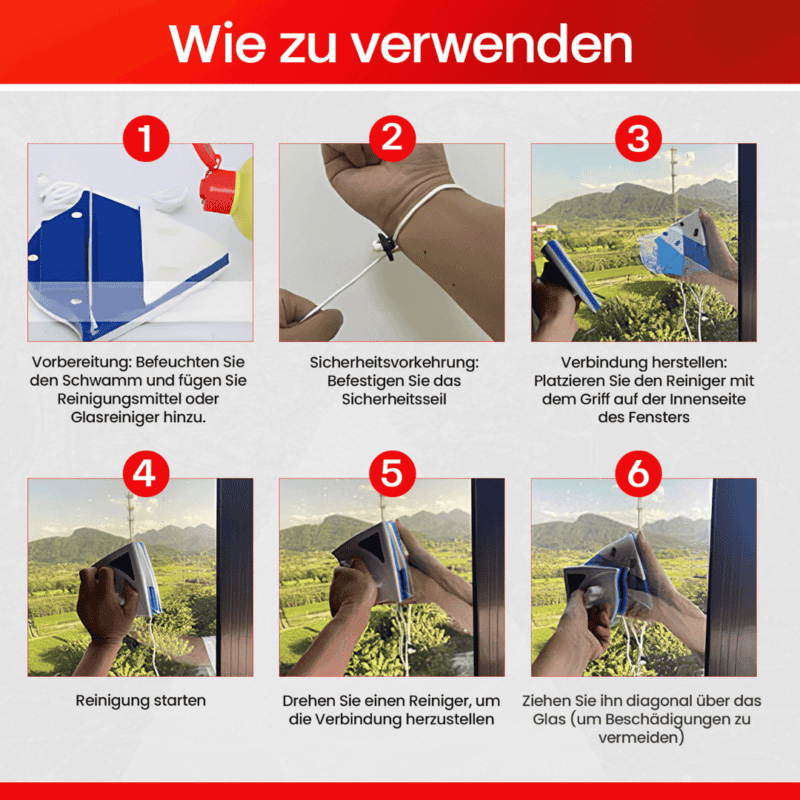 Wie zu verwenden

1

Vorbereitung: Befeuchten Sie den Schwamm und fügen Sie Reinigungsmittel oder Glasreiniger hinzu.

2

Sicherheitsvorkehrung: Befestigen Sie das Sicherheitsseil

3

Verbindung herstellen: Platzieren Sie den Reiniger mit dem Griff auf der Innenseite des Fensters

4

Reinigung starten

5

Drehen Sie einen Reiniger, um die Verbindung herzustellen

6

Ziehen Sie ihn diagonal über das Glas (um Beschädigungen zu vermeiden)