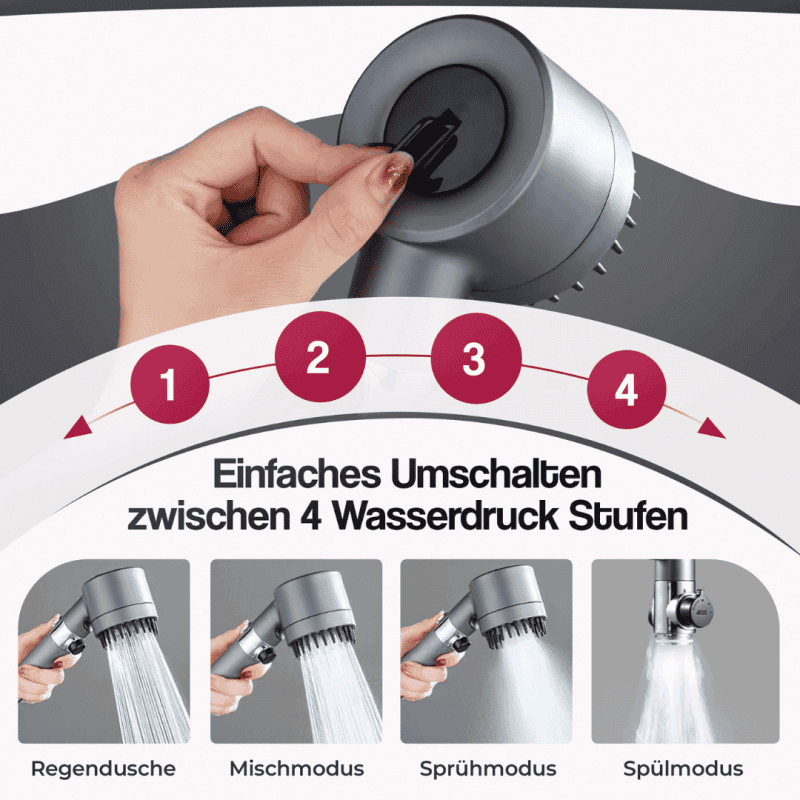 1 2 3 4

Einfaches Umschalten zwischen 4 Wasserdruck Stufen

Regendusche

Mischmodus

Sprühmodus

Spülmodus