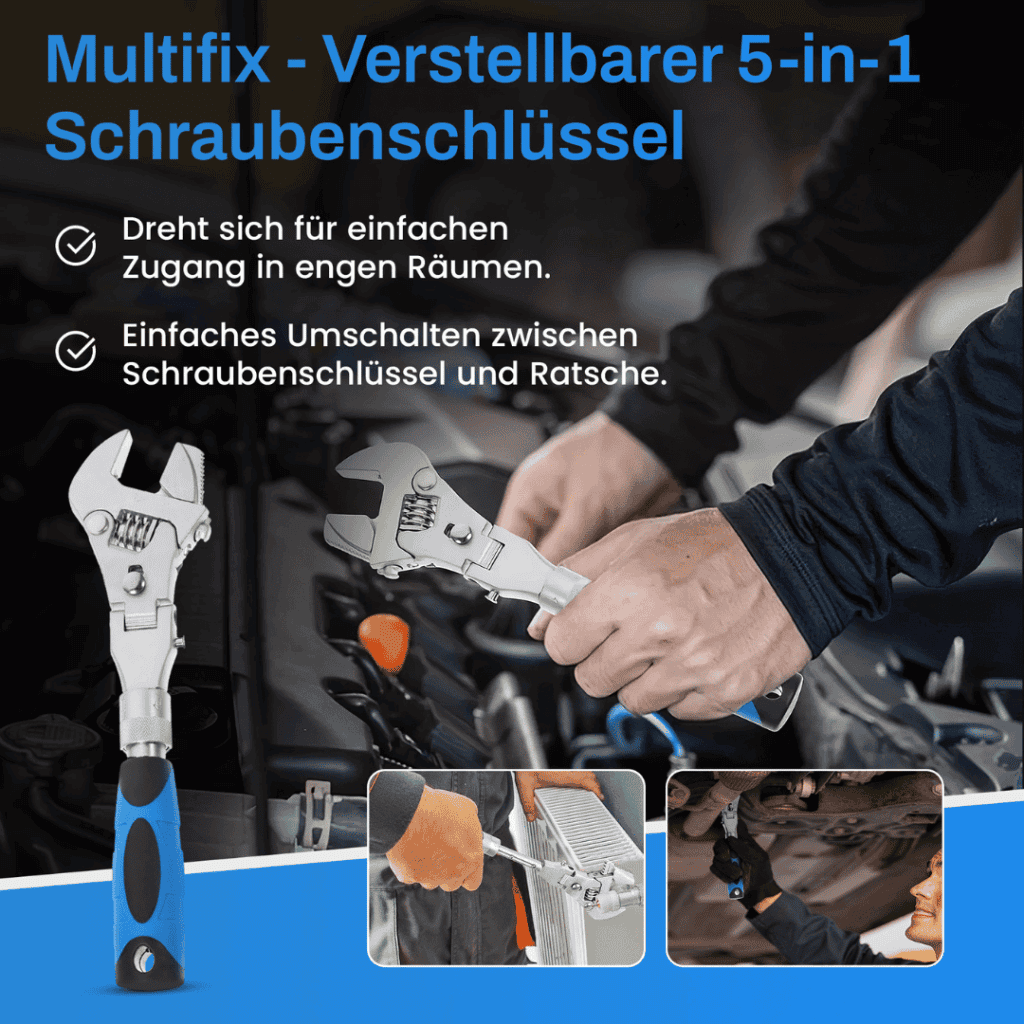 Multifix - Verstellbarer 5-in-1 Schraubenschlüssel

Dreht sich für einfachen Zugang in engen Räumen.

Einfaches Umschalten zwischen Schraubenschlüssel und Ratsche.