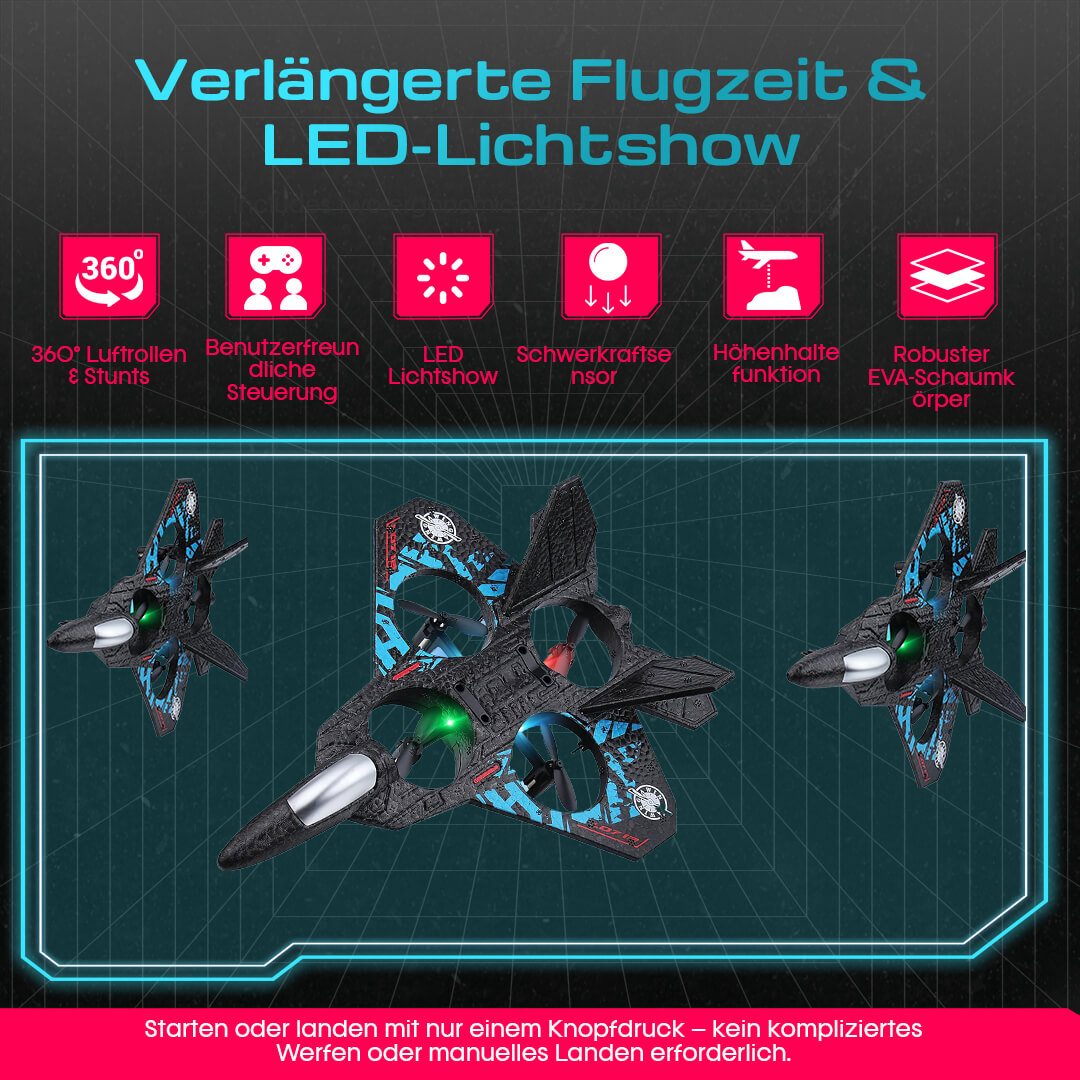 Verlängerte Flugzeit & LED-Lichtshow

360°

360° Luftrollen & Stunts

Benutzerfreundliche Steuerung

LED Lichtshow

Schwerkraftsensor

Höhenhaltefunktion

Robuster EVA-Schaumkörper

Starten oder landen mit nur einem Knopfdruck – kein kompliziertes Werfen oder manuelles Landen erforderlich.