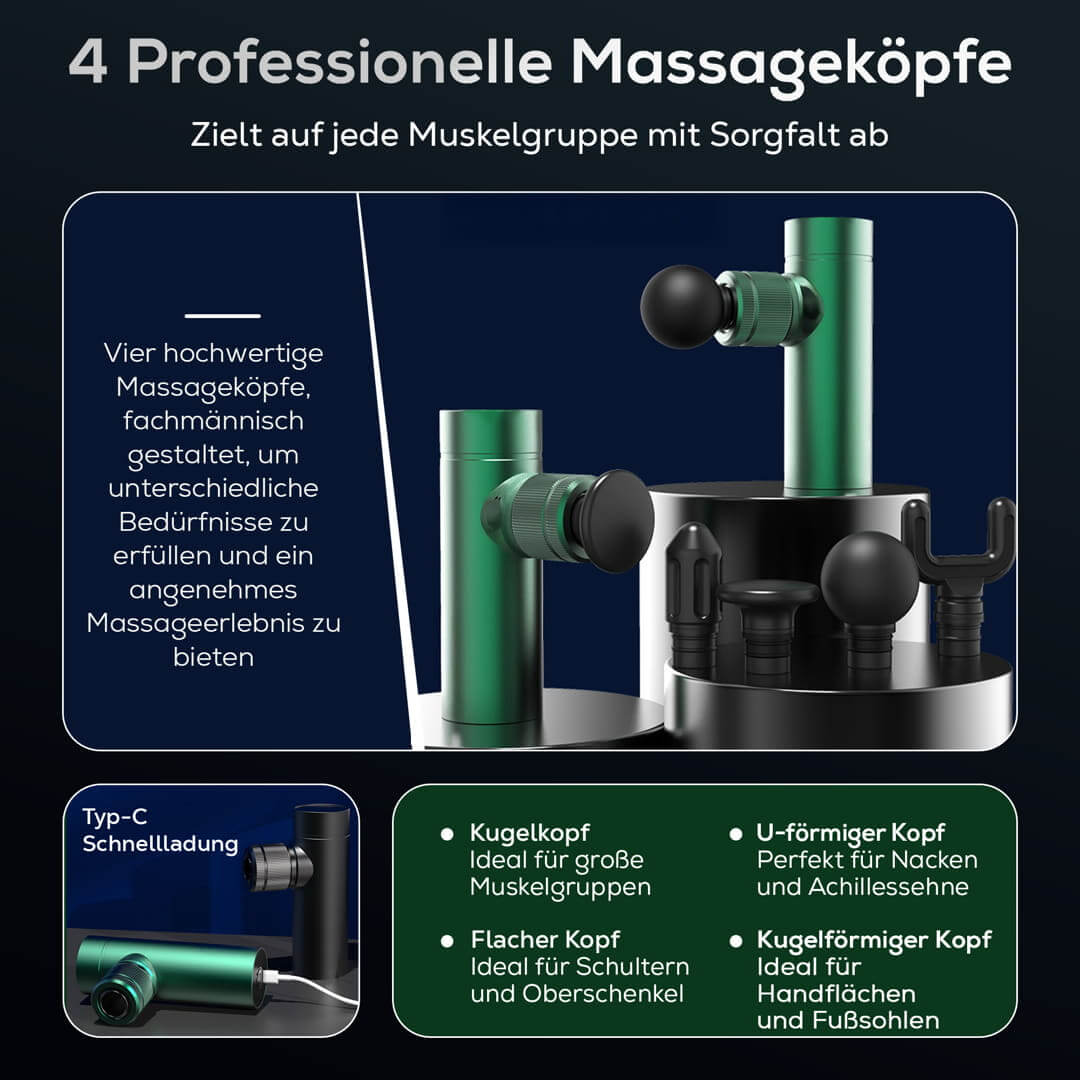 4 Professionelle Massageköpfe

Zielt auf jede Muskelgruppe mit Sorgfalt ab

Vier hochwertige Massageköpfe, fachmännisch gestaltet, um unterschiedliche Bedürfnisse zu erfüllen und ein angenehmes Massageerlebnis zu bieten

Typ-C Schnellladung

• Kugelkopf
Ideal für große Muskelgruppen

• Flacher Kopf
Ideal für Schultern und Oberschenkel

• U-förmiger Kopf
Perfekt für Nacken und Achillessehne

• Kugelförmiger Kopf
Ideal für Handflächen und Fußsohlen