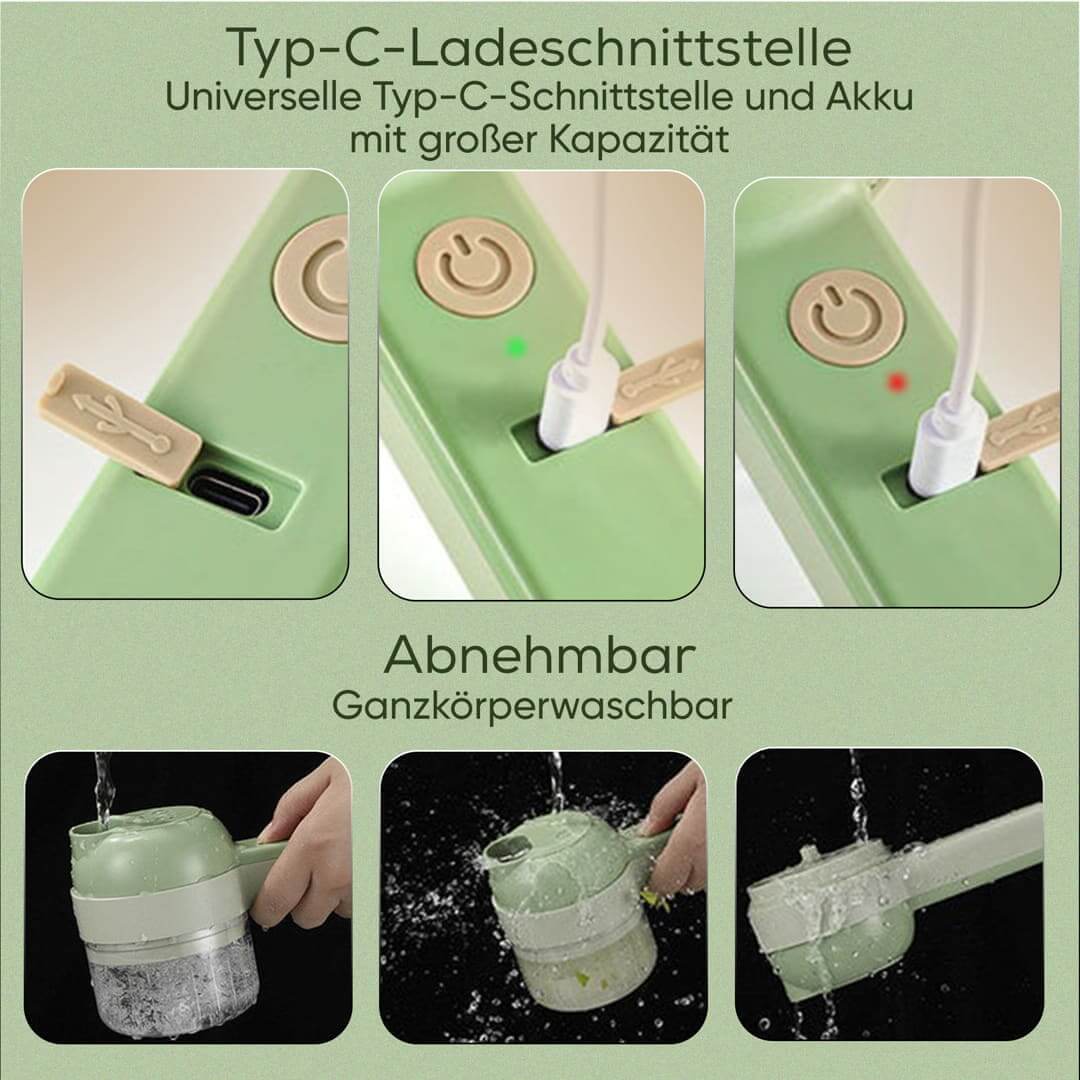 Typ-C-Ladeschnittstelle
Universelle Typ-C-Schnittstelle und Akku mit großer Kapazität

Abnehmbar
Ganzkörperwaschbar