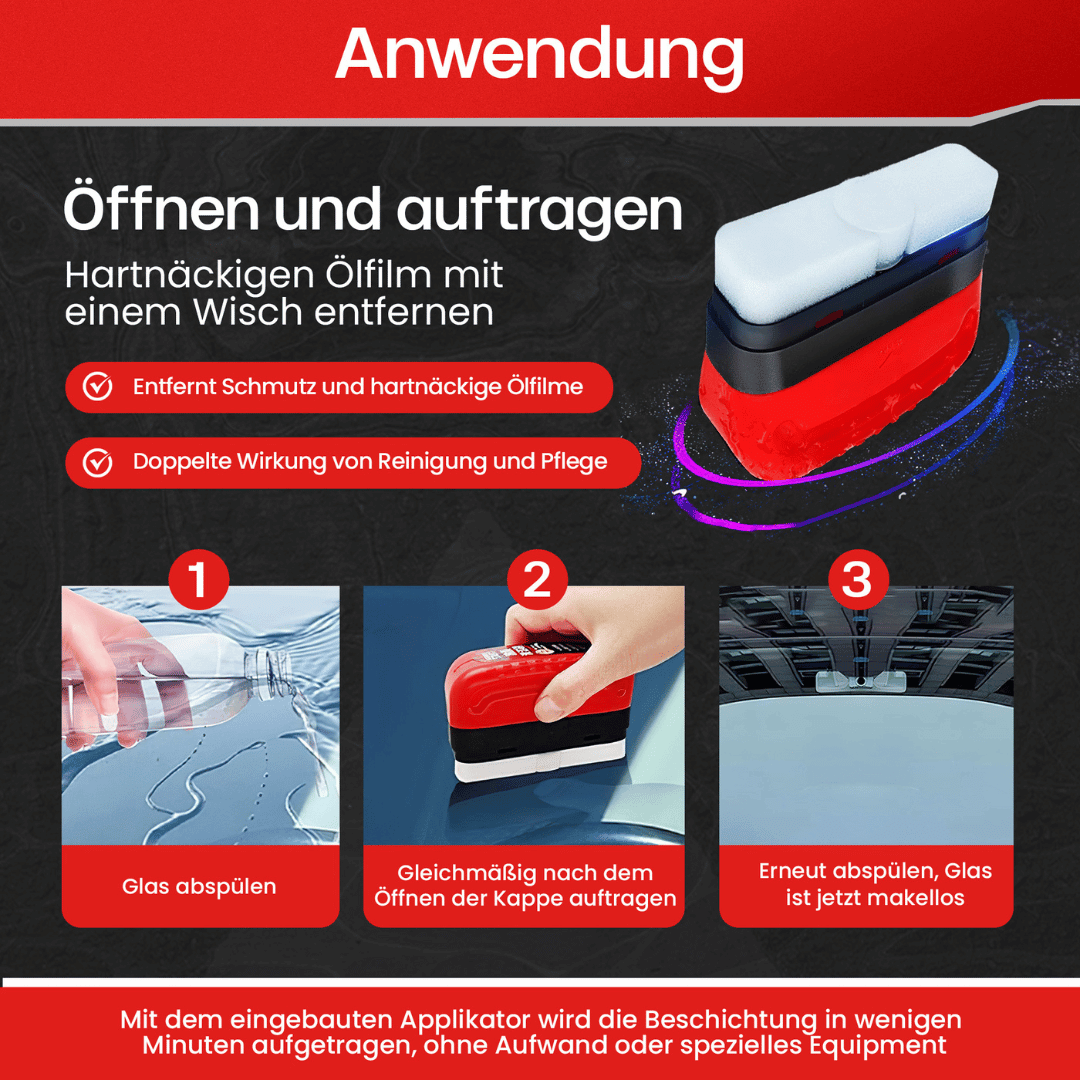 Anwendung

Öffnen und auftragen

Hartnäckigen Ölfilm mit einem Wisch entfernen

Entfernt Schmutz und hartnäckige Ölfilme

Doppelte Wirkung von Reinigung und Pflege

1

Glas abspülen

2

Gleichmäßig nach dem Öffnen der Kappe auftragen

3

Erneut abspülen, Glas ist jetzt makellos

Mit dem eingebauten Applikator wird die Beschichtung in wenigen Minuten aufgetragen, ohne Aufwand oder spezielles Equipment